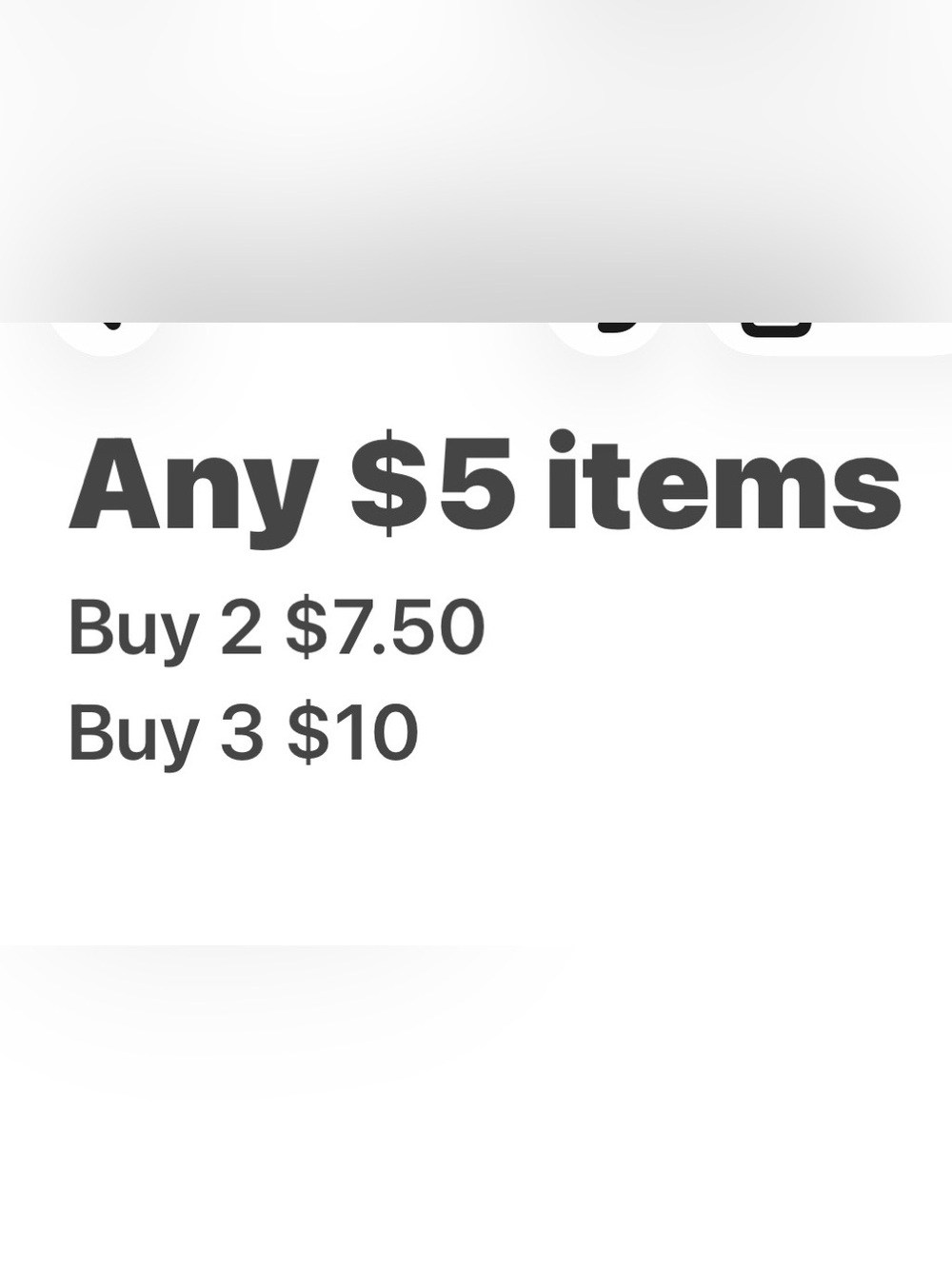 Any \$5 items

Buy 2 \$7.50

Buy 3 \$10